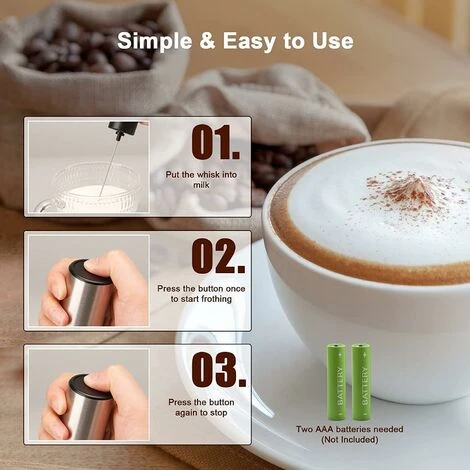 Simple & Easy to Use

01.
Put the whisk into milk

02.
Press the button once to start frothing

03.
Press the button again to stop

BATTERY
BATTERY

Two AAA batteries needed
(Not Included)